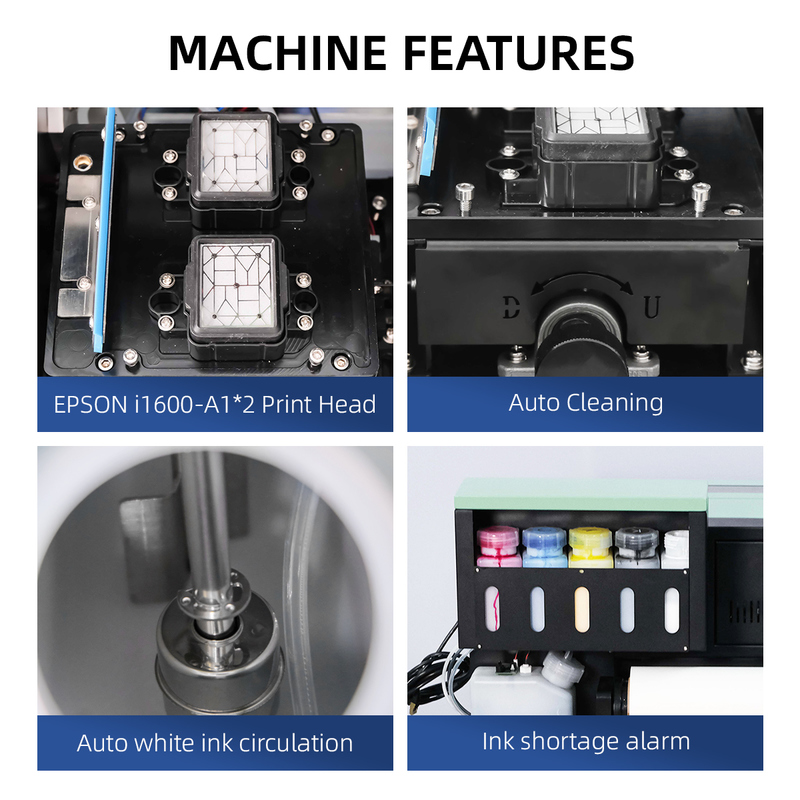 MACHINE FEATURES

D U

EPSON i1600-A1*2 Print Head

Auto Cleaning

Auto white ink circulation

Ink shortage alarm